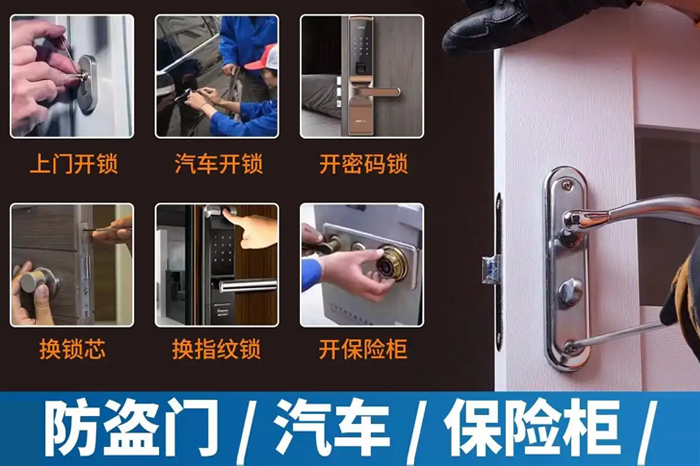 上门开锁

汽车开锁

开密码锁

换锁芯

换指纹锁

开保险柜

防盗门 / 汽车 / 保险柜 /